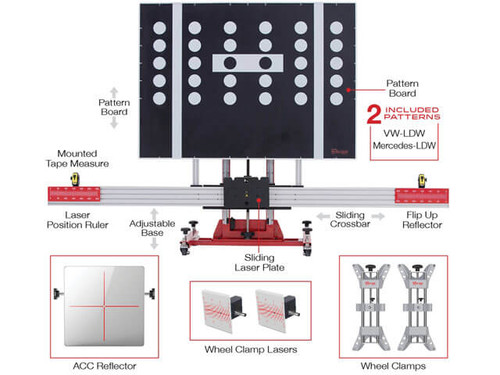 Pattern Board

Pattern Board

2 INCLUDED PATTERNS

VW-LDW
Mercedes-LDW

Mounted Tape Measure

Laser Position Ruler

Adjustable Base

Sliding Crossbar

Flip Up Reflector

Sliding Laser Plate

ACC Reflector

Wheel Clamp Lasers

Wheel Clamps